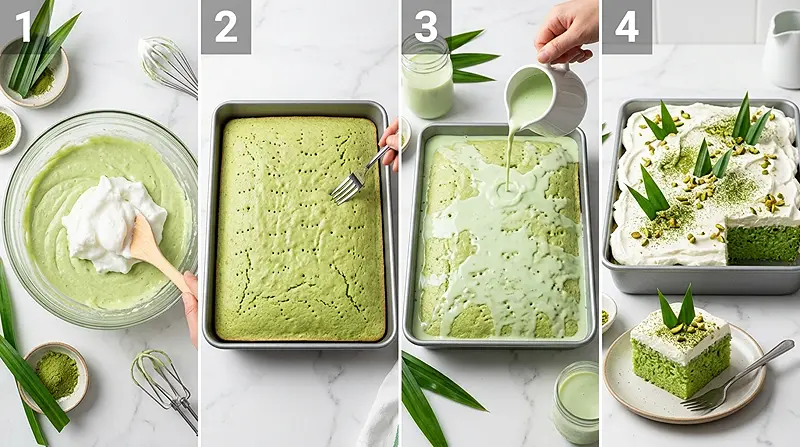 1

2

3

4