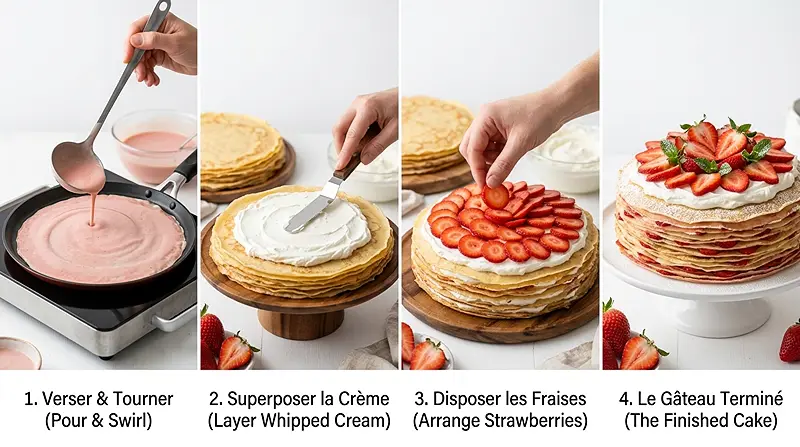 1. Verser & Tourner
(Pour & Swirl)

2. Superposer la Crème
(Layer Whipped Cream)

3. Disposer les Fraises
(Arrange Strawberries)

4. Le Gâteau Terminé
(The Finished Cake)