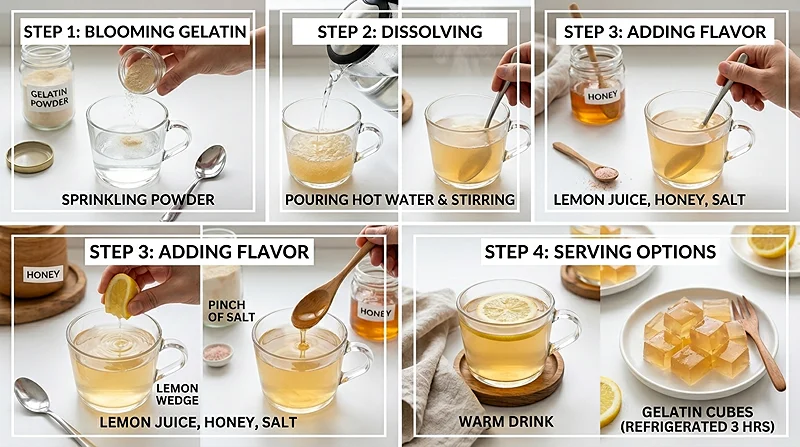 STEP 1: BLOOMING GELATIN

GELATIN POWDER

SPRINKLING POWDER

STEP 2: DISSOLVING

POURING HOT WATER & STIRRING

STEP 3: ADDING FLAVOR

HONEY

LEMON JUICE, HONEY, SALT

STEP 3: ADDING FLAVOR

HONEY

PINCH OF SALT

HONEY

LEMON WEDGE

LEMON JUICE, HONEY, SALT

STEP 4: SERVING OPTIONS

WARM DRINK

GELATIN CUBES (REFRIGERATED 3 HRS)