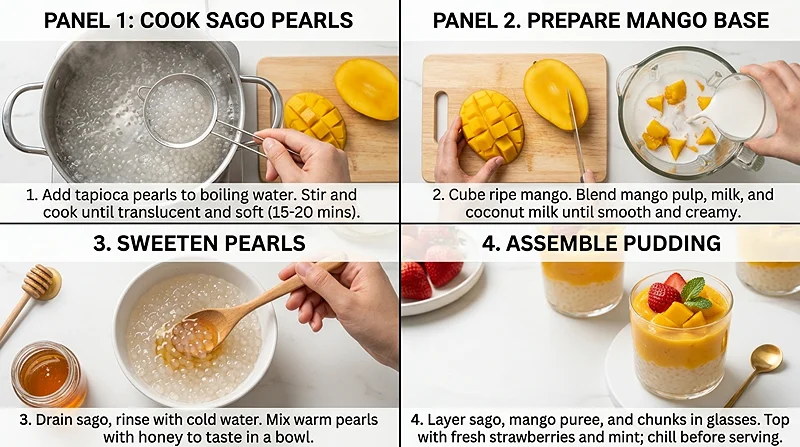 PANEL 1: COOK SAGO PEARLS

1. Add tapioca pearls to boiling water. Stir and cook until translucent and soft (15-20 mins).

PANEL 2. PREPARE MANGO BASE

2. Cube ripe mango. Blend mango pulp, milk, and coconut milk until smooth and creamy.

3. SWEETEN PEARLS

3. Drain sago, rinse with cold water. Mix warm pearls with honey to taste in a bowl.

4. ASSEMBLE PUDDING

4. Layer sago, mango puree, and chunks in glasses. Top with fresh strawberries and mint; chill before serving.