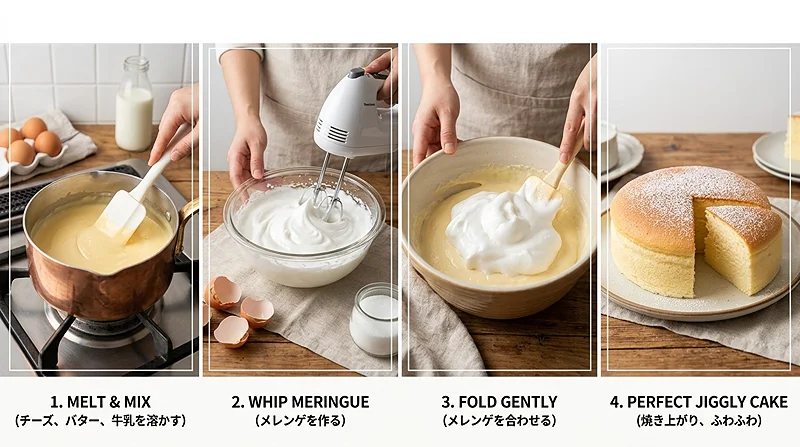 1. MELT & MIX
(チーズ、バター、牛乳を溶かす)

2. WHIP MERINGUE
(メレンゲを作る)

3. FOLD GENTLY
(メレンゲを合わせる)

4. PERFECT JIGGLY CAKE
(焼き上がり、ふわふわ)