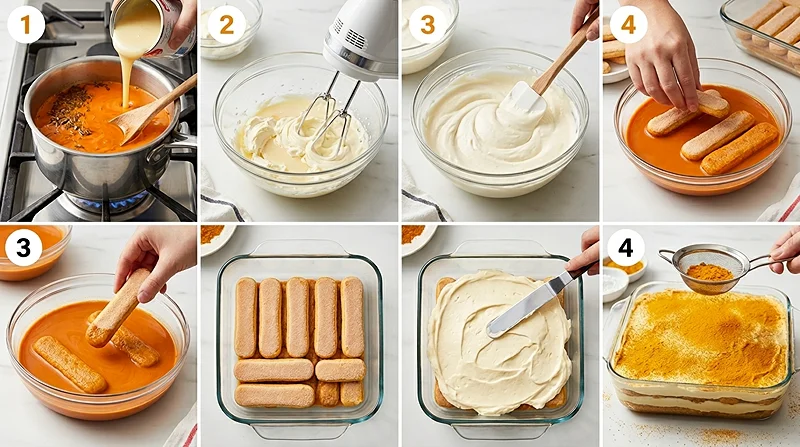 1
2
3
4
3
4