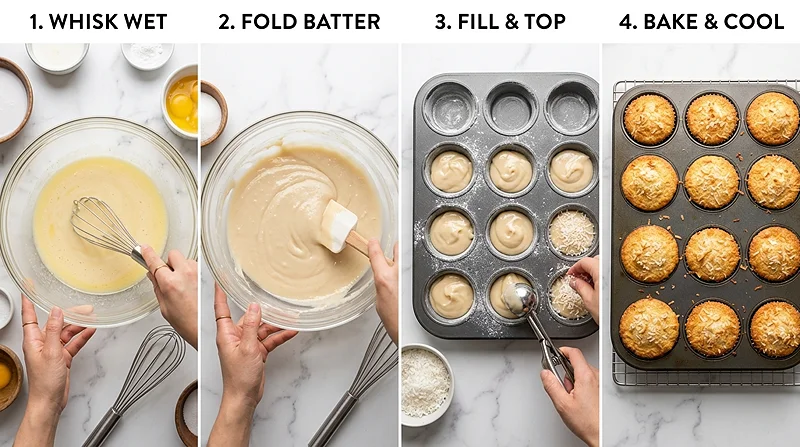 1. WHISK WET

2. FOLD BATTER

3. FILL & TOP

4. BAKE & COOL