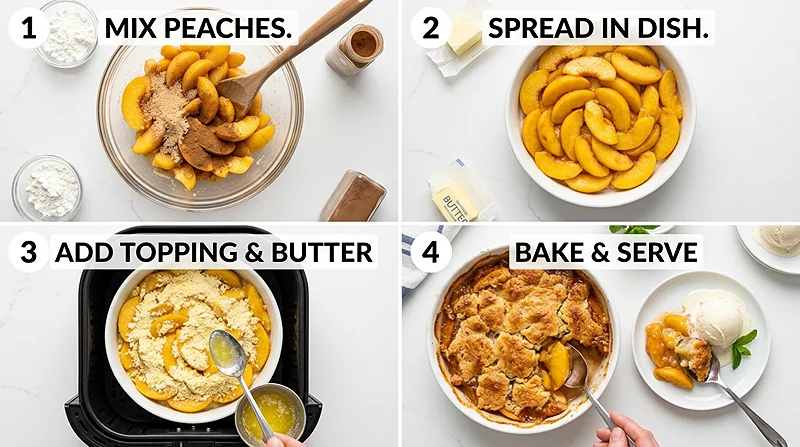 1 MIX PEACHES.

2 SPREAD IN DISH.

BUTTER

3 ADD TOPPING & BUTTER

4 BAKE & SERVE