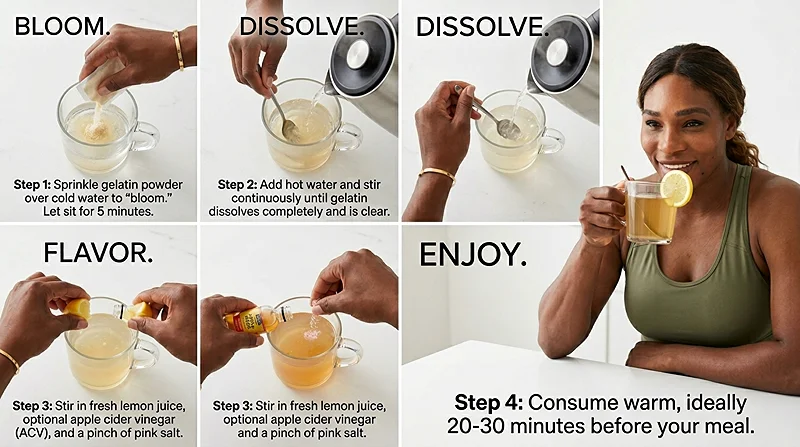 BLOOM.

Step 1: Sprinkle gelatin powder over cold water to "bloom." Let sit for 5 minutes.

DISSOLVE.

Step 2: Add hot water and stir continuously until gelatin dissolves completely and is clear.

DISSOLVE.

FLAVOR.

Step 3: Stir in fresh lemon juice, optional apple cider vinegar (ACV), and a pinch of pink salt.

Step 3: Stir in fresh lemon juice, optional apple cider vinegar and a pinch of pink salt.

ENJOY.

Step 4: Consume warm, ideally 20-30 minutes before your meal.