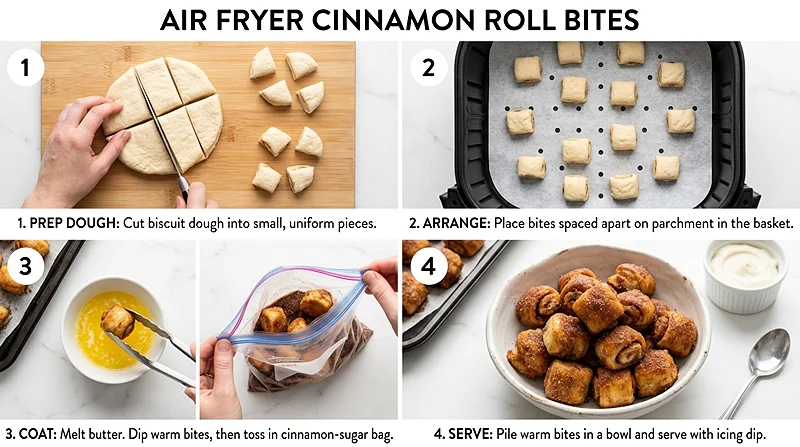 AIR FRYER CINNAMON ROLL BITES

1

1. PREP DOUGH: Cut biscuit dough into small, uniform pieces.

2

2. ARRANGE: Place bites spaced apart on parchment in the basket.

3

3. COAT: Melt butter. Dip warm bites, then toss in cinnamon-sugar bag.

4

4. SERVE: Pile warm bites in a bowl and serve with icing dip.