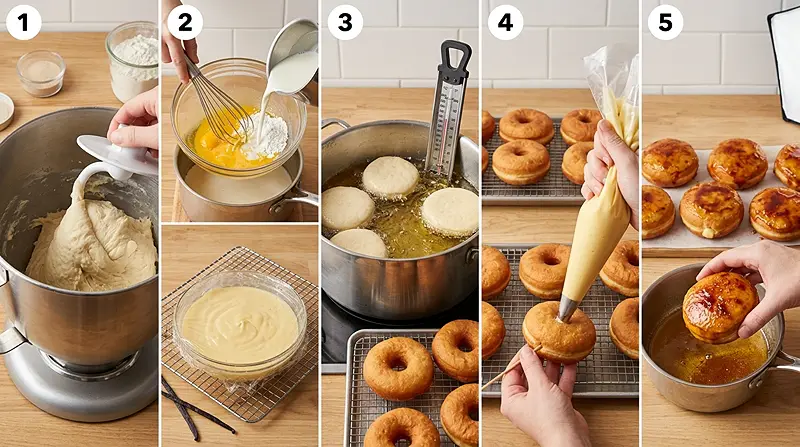 1

2

3

4

5