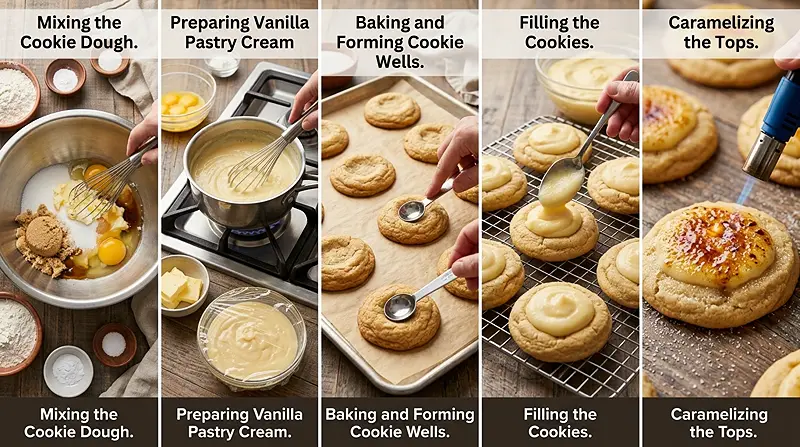 Mixing the Cookie Dough.

Preparing Vanilla Pastry Cream

Baking and Forming Cookie Wells.

Filling the Cookies.

Caramelizing the Tops.

Mixing the Cookie Dough.

Preparing Vanilla Pastry Cream.

Baking and Forming Cookie Wells.

Filling the Cookies.

Caramelizing the Tops.