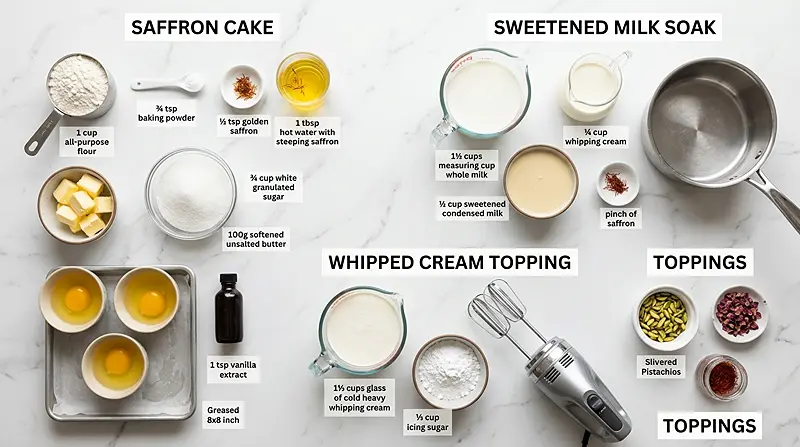 SAFFRON CAKE

1 cup all-purpose flour

¾ tsp baking powder

½ tsp golden saffron

1 tbsp hot water with steeping saffron

¾ cup white granulated sugar

100g softened unsalted butter

1 tsp vanilla extract

Greased 8x8 inch

SWEETENED MILK SOAK

1½ cups measuring cup whole milk

¼ cup whipping cream

½ cup sweetened condensed milk

pinch of saffron

WHIPPED CREAM TOPPING

1½ cups glass of cold heavy whipping cream

⅓ cup icing sugar

TOPPINGS

Slivered Pistachios

TOPPINGS