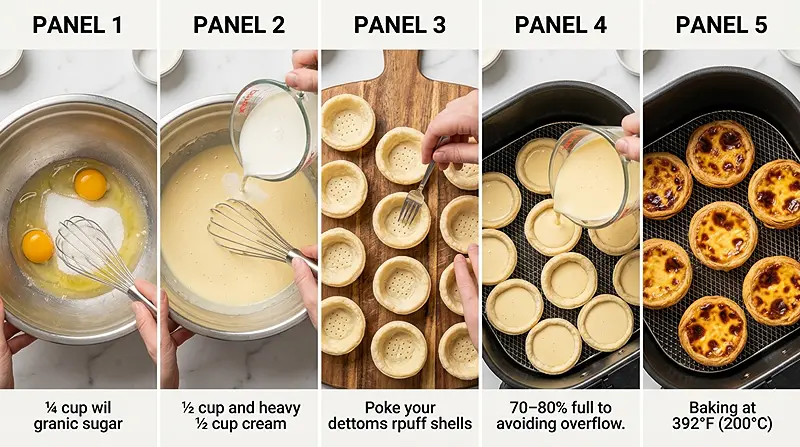 PANEL 1

¼ cup wil granic sugar

PANEL 2

½ cup and heavy ½ cup cream

PANEL 3

Poke your dettoms rpuff shells

PANEL 4

70–80% full to avoiding overflow.

PANEL 5

Baking at 392°F (200°C)