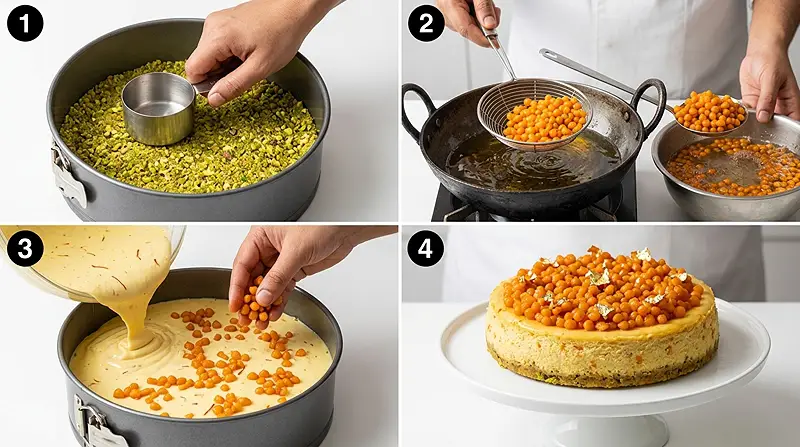 1

2

3

4