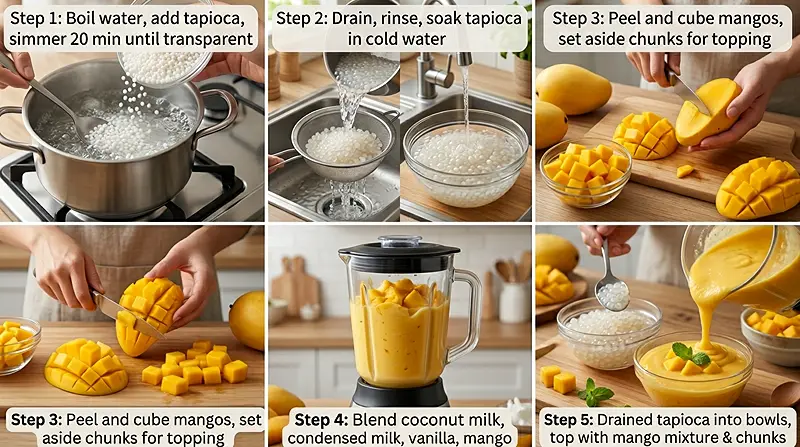 Step 1: Boil water, add tapioca, simmer 20 min until transparent

Step 2: Drain, rinse, soak tapioca in cold water

Step 3: Peel and cube mangos, set aside chunks for topping

Step 3: Peel and cube mangos, set aside chunks for topping

Step 4: Blend coconut milk, condensed milk, vanilla, mango

Step 5: Drained tapioca into bowls, top with mango mixture & chunks