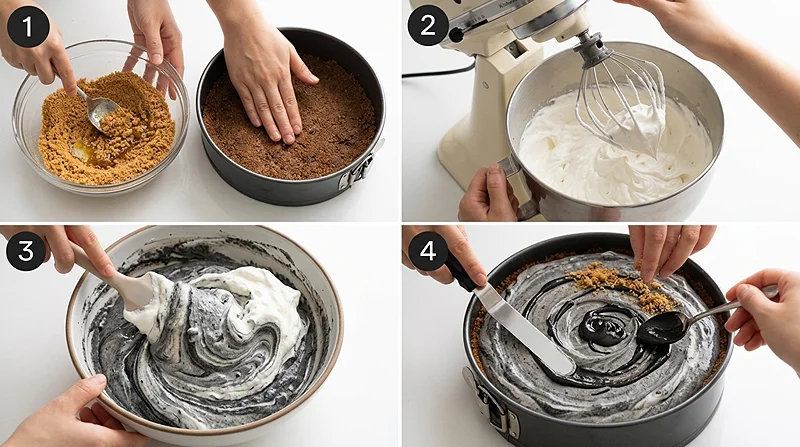 1

2

3

4