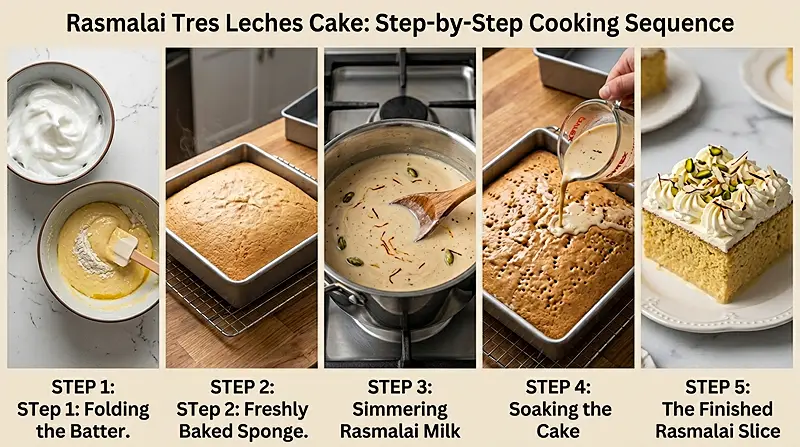 Rasmalai Tres Leches Cake: Step-by-Step Cooking Sequence

STEP 1:
STep 1: Folding the Batter.

STEP 2:
STep 2: Freshly Baked Sponge.

STEP 3:
Simmering Rasmalai Milk

STEP 4:
Soaking the Cake

STEP 5:
The Finished Rasmalai Slice