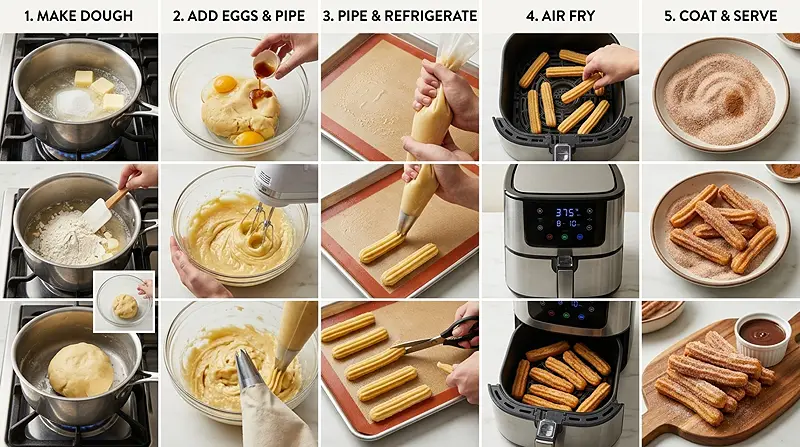 1. MAKE DOUGH
2. ADD EGGS & PIPE
3. PIPE & REFRIGERATE
4. AIR FRY
5. COAT & SERVE

375°
8-10