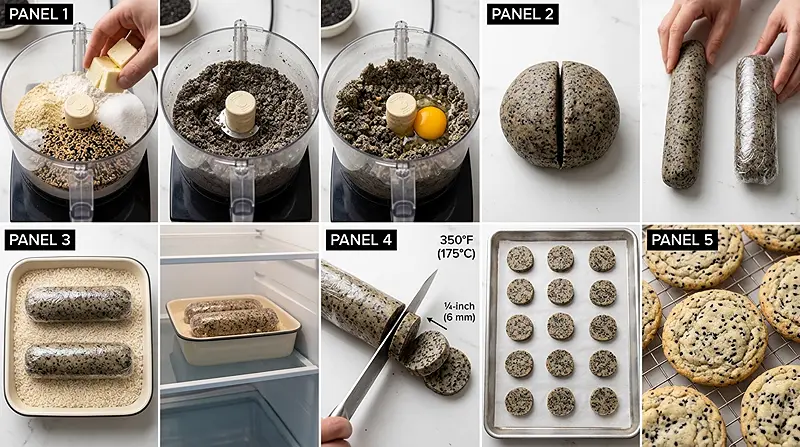 PANEL 1

PANEL 2

PANEL 3

PANEL 4

350°F (175°C)

¼-inch (6 mm)

PANEL 5