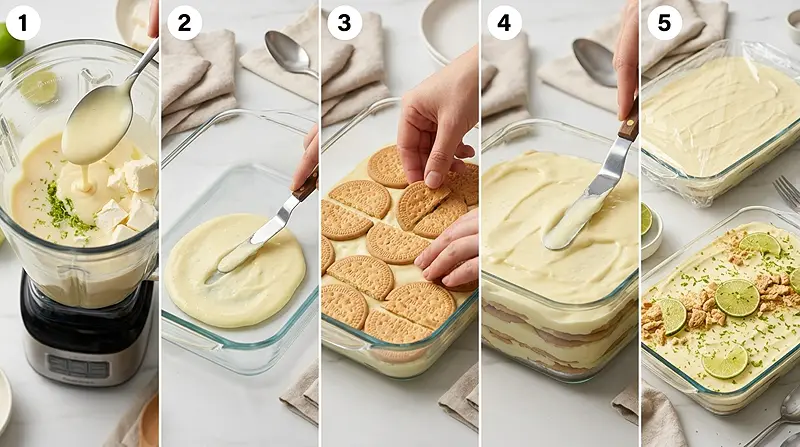 1

2

3

4

5