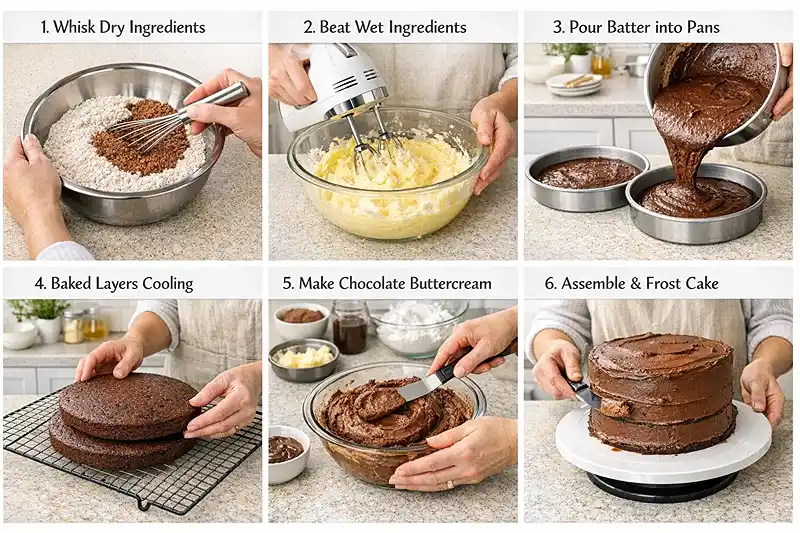 1. Whisk Dry Ingredients

2. Beat Wet Ingredients

3. Pour Batter into Pans

4. Baked Layers Cooling

5. Make Chocolate Buttercream

6. Assemble & Frost Cake